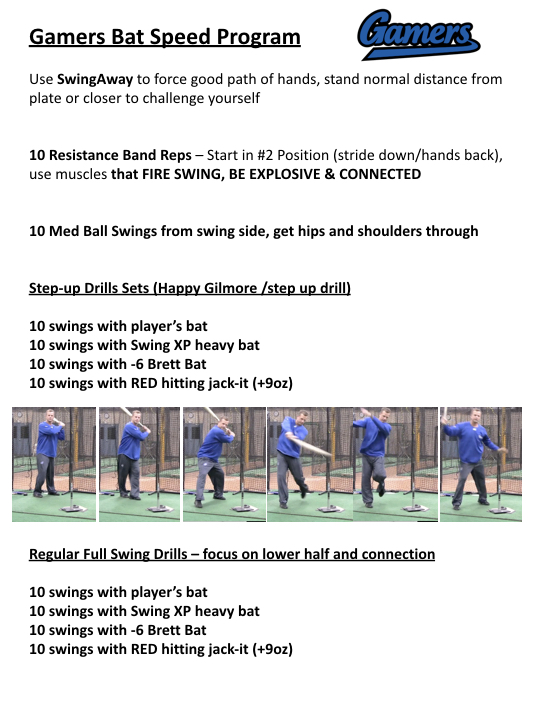 Gamers Bat Speed Program

Gamers

Use SwingAway to force good path of hands, stand normal distance from plate or closer to challenge yourself

10 Resistance Band Reps – Start in #2 Position (stride down/hands back), use muscles that FIRE SWING, BE EXPLOSIVE & CONNECTED

10 Med Ball Swings from swing side, get hips and shoulders through

Step-up Drills Sets (Happy Gilmore /step up drill)

10 swings with player's bat
10 swings with Swing XP heavy bat
10 swings with -6 Brett Bat
10 swings with RED hitting jack-it (+9oz)

Regular Full Swing Drills – focus on lower half and connection

10 swings with player's bat
10 swings with Swing XP heavy bat
10 swings with -6 Brett Bat
10 swings with RED hitting jack-it (+9oz)